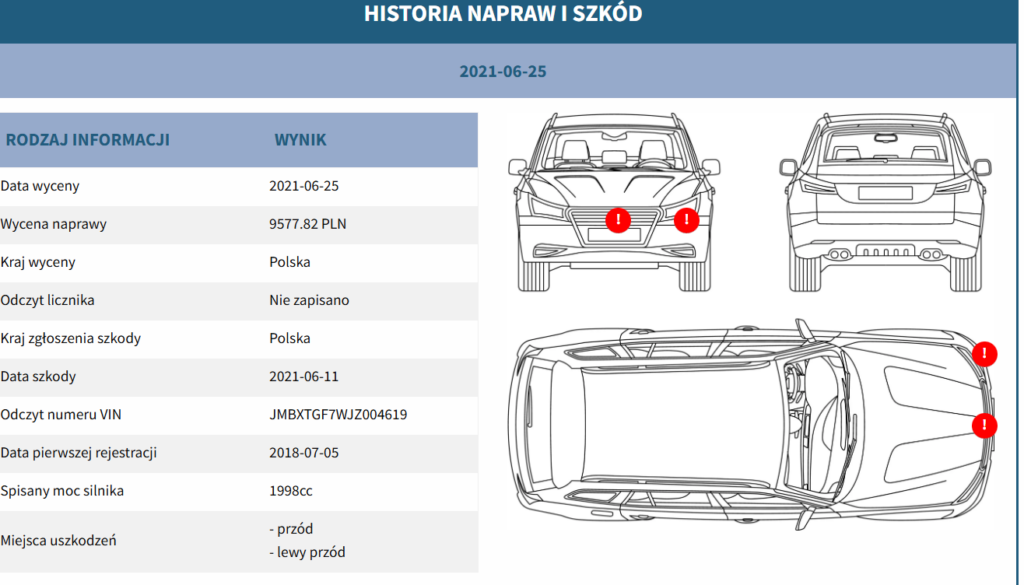 HISTORIA NAPRAW I SZKÓD

2021-06-25

| RODZAJ INFORMACJI | WYNIK |
|---|---|
| Data wyceny | 2021-06-25 |
| Wycena naprawy | 9577.82 PLN |
| Kraj wyceny | Polska |
| Odczyt licznika | Nie zapisano |
| Kraj zgłoszenia szkody | Polska |
| Data szkody | 2021-06-11 |
| Odczyt numeru VIN | JMBXTGF7WJZ004619 |
| Data pierwszej rejestracji | 2018-07-05 |
| Spisany moc silnika | 1998cc |
| Miejsca uszkodzeń | - przód - lewy przód |

!
!
!
!